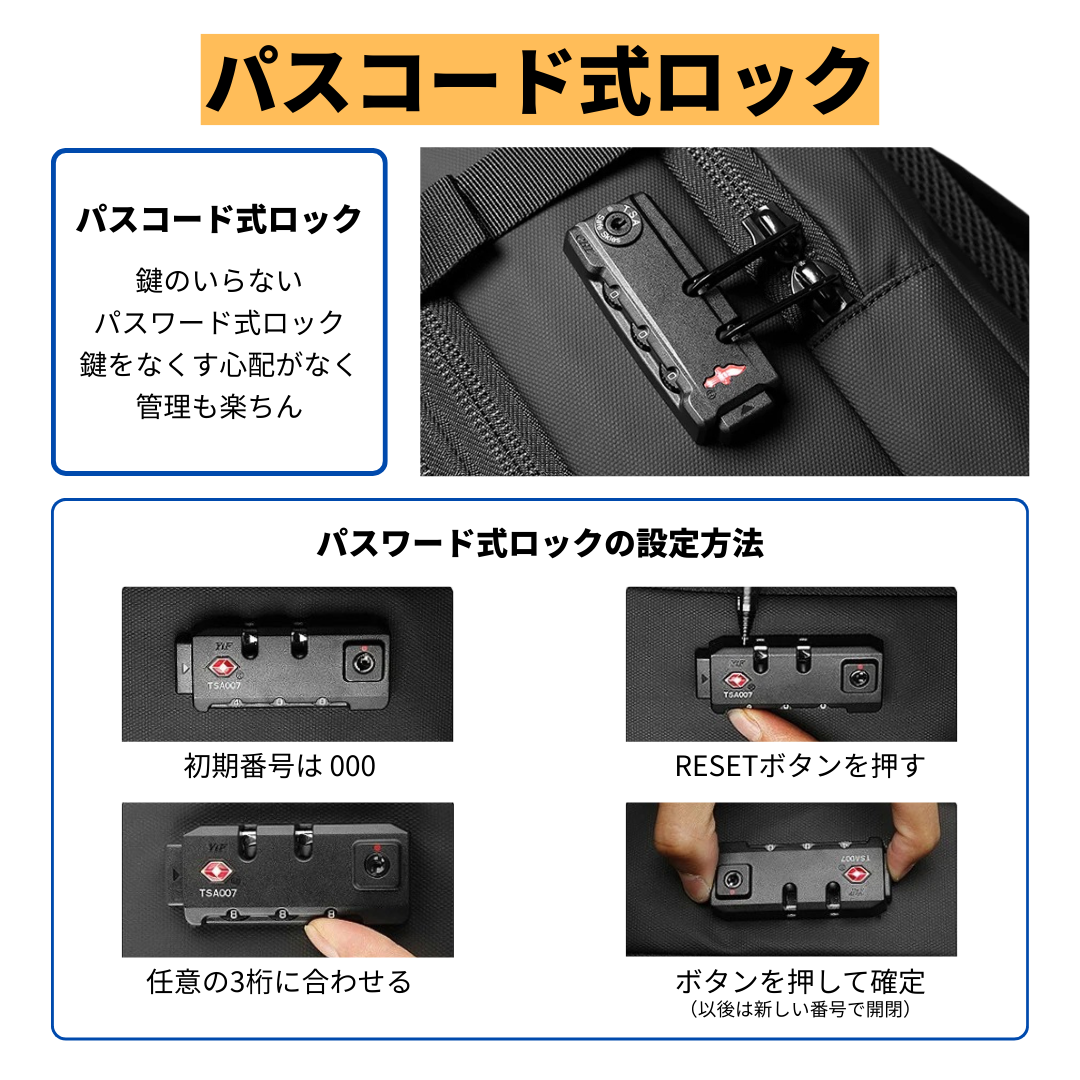 パスコード式ロック

パスコード式ロック

鍵のいらない
パスワード式ロック
鍵をなくす心配がなく
管理も楽ちん

TSA

パスワード式ロックの設定方法

TSA007

初期番号は 000

TSA007

RESETボタンを押す

TSA007

任意の3桁に合わせる

TSA007

ボタンを押して確定
（以後は新しい番号で開閉）