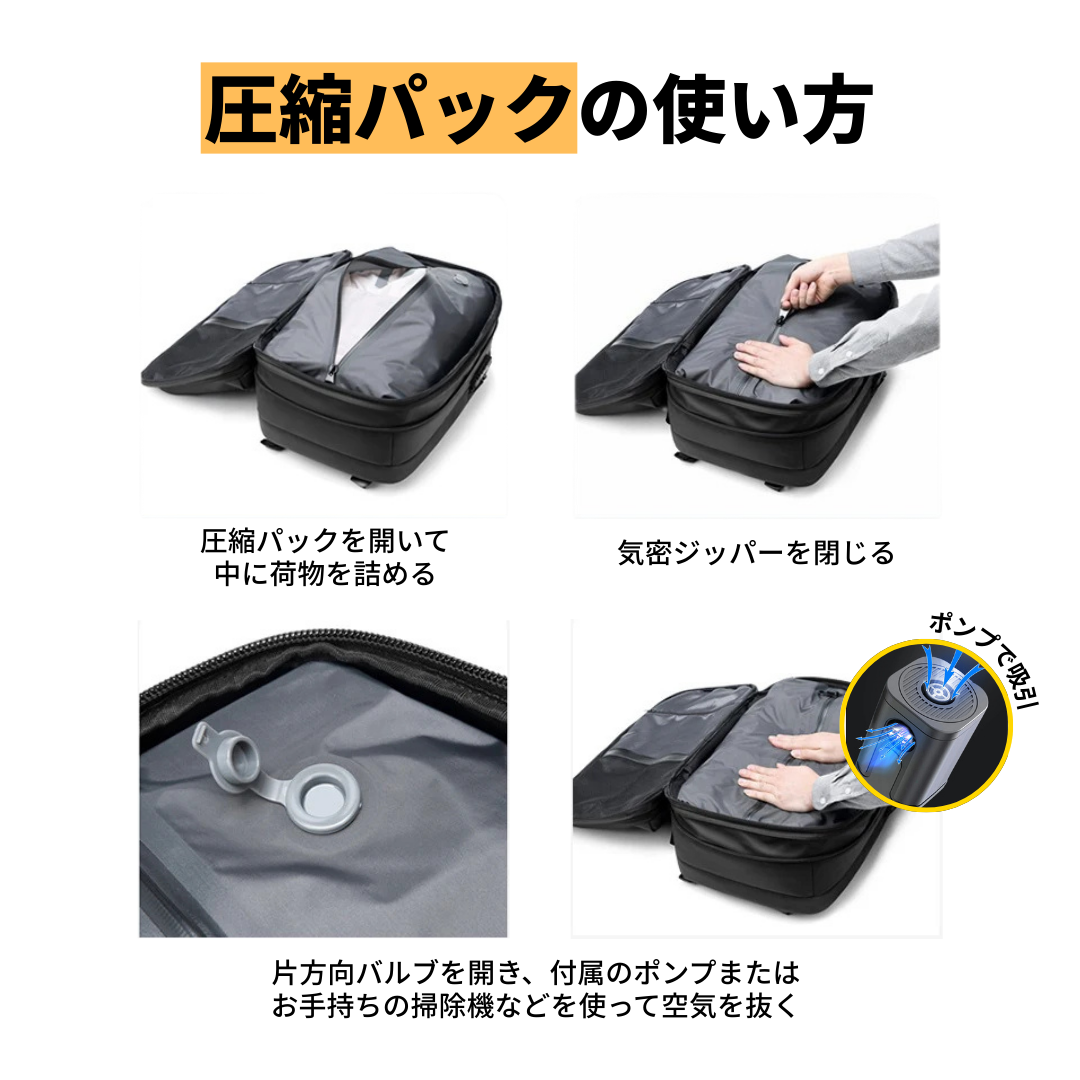 圧縮パックの使い方

圧縮パックを開いて
中に荷物を詰める

気密ジッパーを閉じる

ポンプで吸引

片方向バルブを開き、付属のポンプまたは
お手持ちの掃除機などを使って空気を抜く